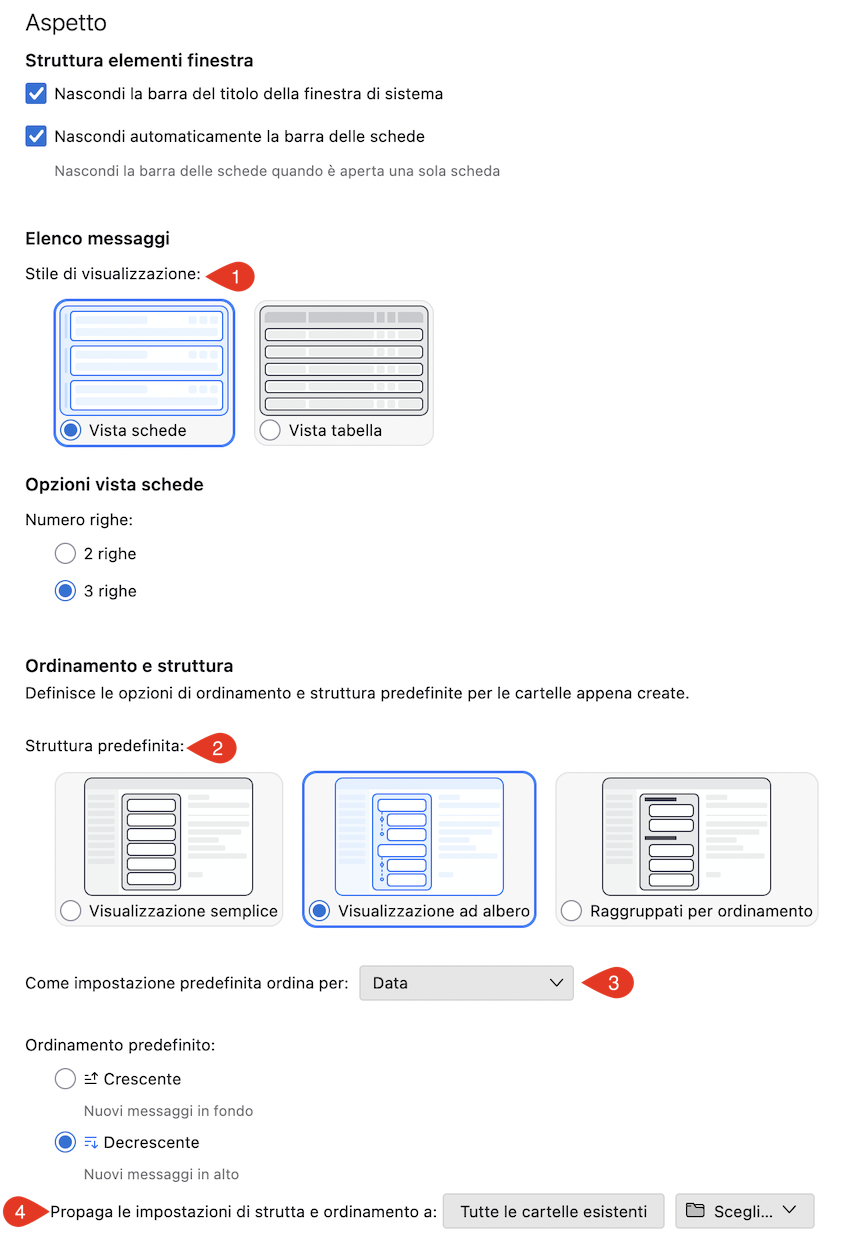 Aspetto

Struttura elementi finestra

Nascondi la barra del titolo della finestra di sistema

Nascondi automaticamente la barra delle schede

Nascondi la barra delle schede quando è aperta una sola scheda

Elenco messaggi

Stile di visualizzazione: 1

Vista schede

Vista tabella

Opzioni vista schede

Numero righe:

2 righe

3 righe

Ordinamento e struttura

Definisce le opzioni di ordinamento e struttura predefinite per le cartelle appena create.

Struttura predefinita: 2

Visualizzazione semplice

Visualizzazione ad albero

Raggruppati per ordinamento

Come impostazione predefinita ordina per: Data 3

Ordinamento predefinito:

Crescente

Nuovi messaggi in fondo

Decrescente

Nuovi messaggi in alto

4 Propaga le impostazioni di strutta e ordinamento a: Tutte le cartelle esistenti Scegli...